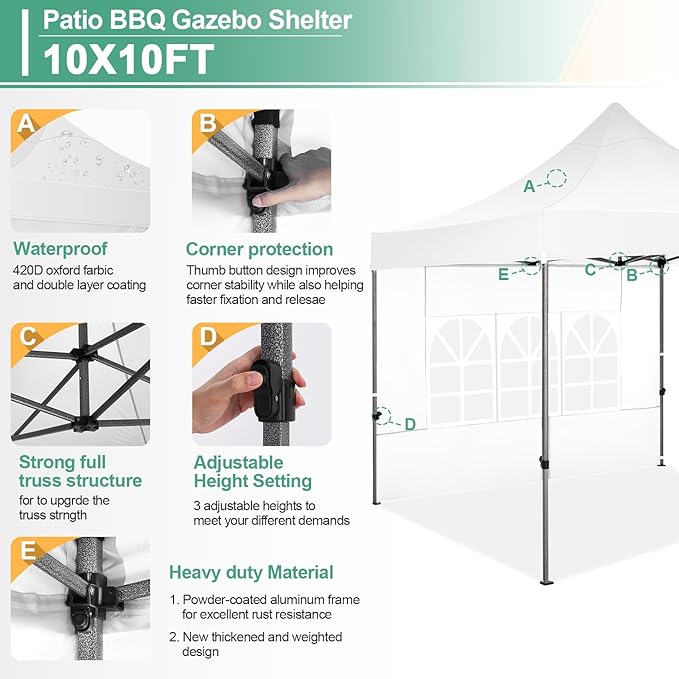 Patio BBQ Gazebo Shelter
10X10FT

A

Waterproof
420D oxford farbic and double layer coating

B

Corner protection
Thumb button design improves corner stability while also helping faster fixation and relesae

C

Strong full truss structure
for to upgrde the truss strngth

D

Adjustable Height Setting
3 adjustable heights to meet your different demands

E

Heavy duty Material
1. Powder-coated aluminum frame for excellent rust resistance
2. New thickened and weighted design

A
E
C
B
D