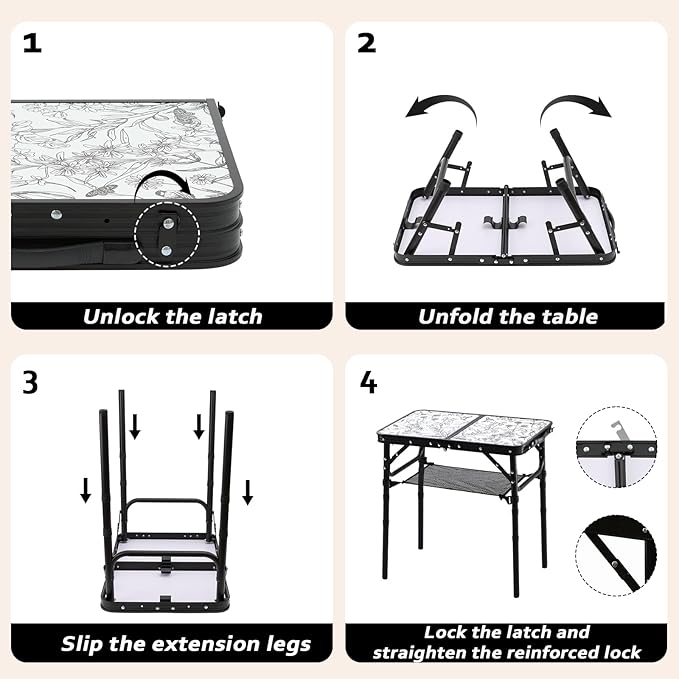 1

Unlock the latch

2

Unfold the table

3

Slip the extension legs

4

Lock the latch and straighten the reinforced lock