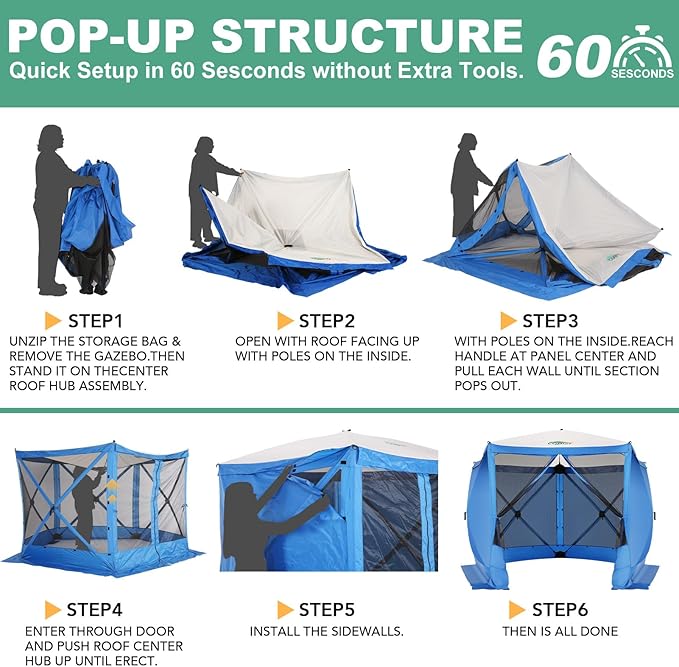 POP-UP STRUCTURE
Quick Setup in 60 Sesconds without Extra Tools.

60 SESCONDS

STEP1
UNZIP THE STORAGE BAG & REMOVE THE GAZEBO.THEN STAND IT ON THECENTER ROOF HUB ASSEMBLY.

STEP2
OPEN WITH ROOF FACING UP WITH POLES ON THE INSIDE.

STEP3
WITH POLES ON THE INSIDE.REACH HANDLE AT PANEL CENTER AND PULL EACH WALL UNTIL SECTION POPS OUT.

STEP4
ENTER THROUGH DOOR AND PUSH ROOF CENTER HUB UP UNTIL ERECT.

STEP5
INSTALL THE SIDEWALLS.

STEP6
THEN IS ALL DONE