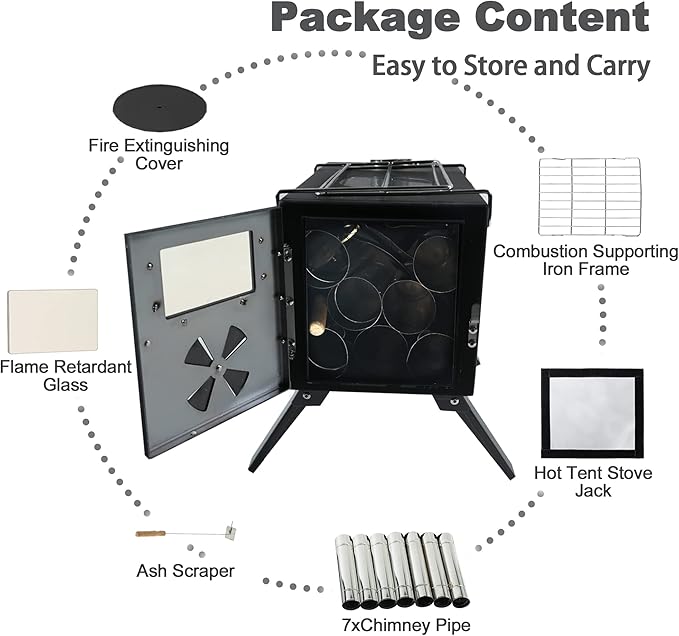 Package Content

Easy to Store and Carry

Fire Extinguishing Cover

Combustion Supporting Iron Frame

Flame Retardant Glass

Hot Tent Stove Jack

Ash Scraper

7xChimney Pipe