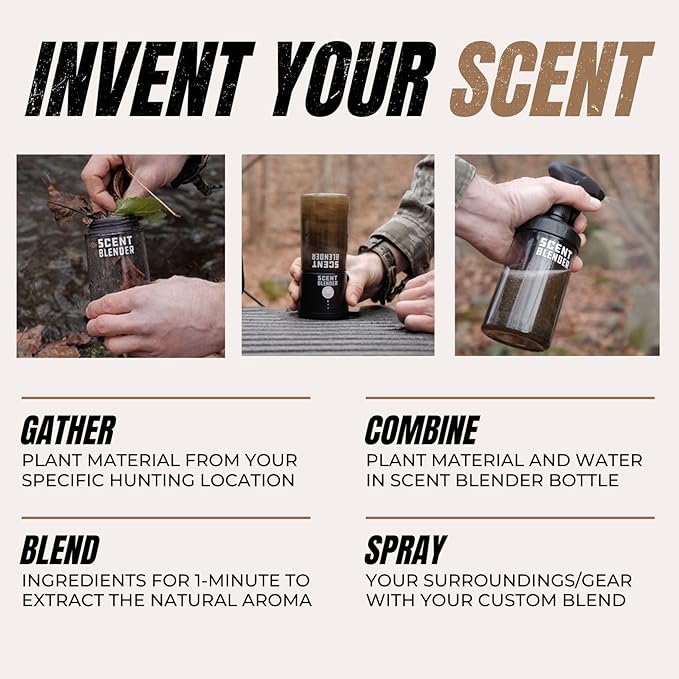 INVENT YOUR SCENT

SCENT BLENDER

SCENT BLENDER

SCENT BLENDER

SCENT BLENDER

GATHER
PLANT MATERIAL FROM YOUR SPECIFIC HUNTING LOCATION

COMBINE
PLANT MATERIAL AND WATER IN SCENT BLENDER BOTTLE

BLEND
INGREDIENTS FOR 1-MINUTE TO EXTRACT THE NATURAL AROMA

SPRAY
YOUR SURROUNDINGS/GEAR WITH YOUR CUSTOM BLEND