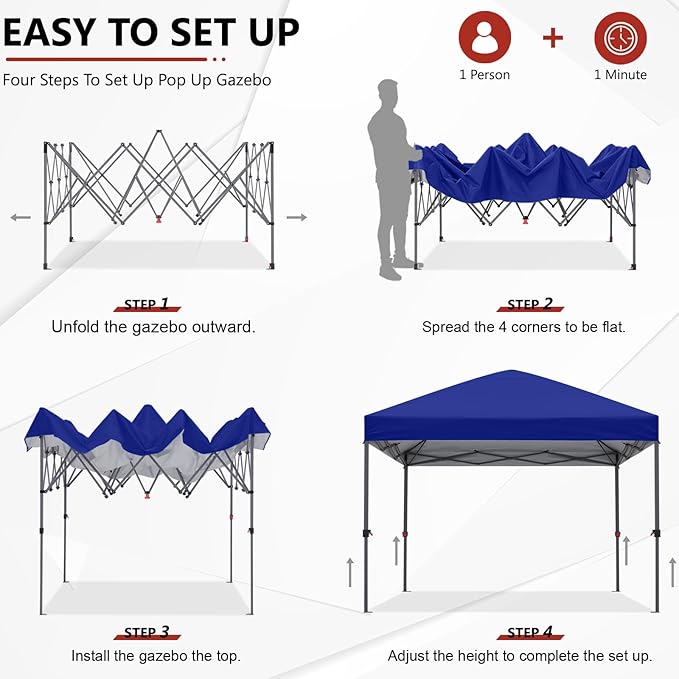 EASY TO SET UP

Four Steps To Set Up Pop Up Gazebo

1 Person + 1 Minute

STEP 1
Unfold the gazebo outward.

STEP 2
Spread the 4 corners to be flat.

STEP 3
Install the gazebo the top.

STEP 4
Adjust the height to complete the set up.