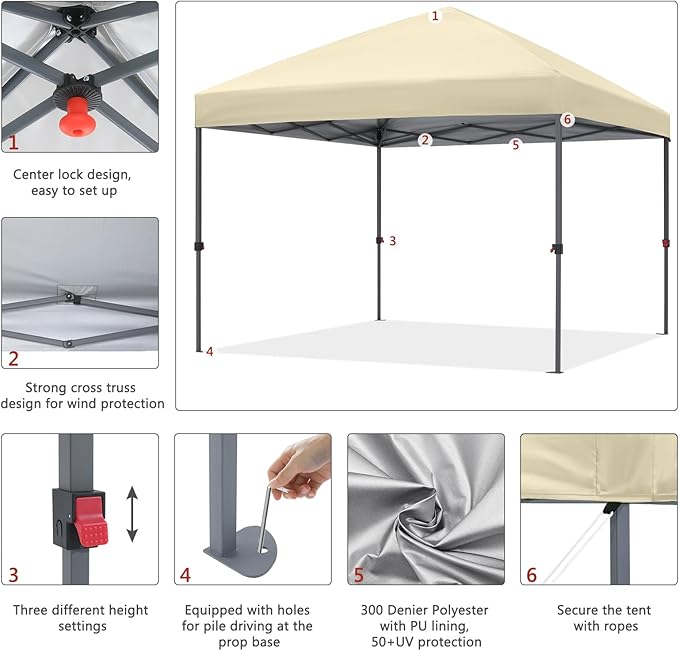 1

Center lock design, easy to set up

2

Strong cross truss design for wind protection

1

6

2

5

3

4

3

Three different height settings

4

Equipped with holes for pile driving at the prop base

5

300 Denier Polyester with PU lining, 50+UV protection

6

Secure the tent with ropes