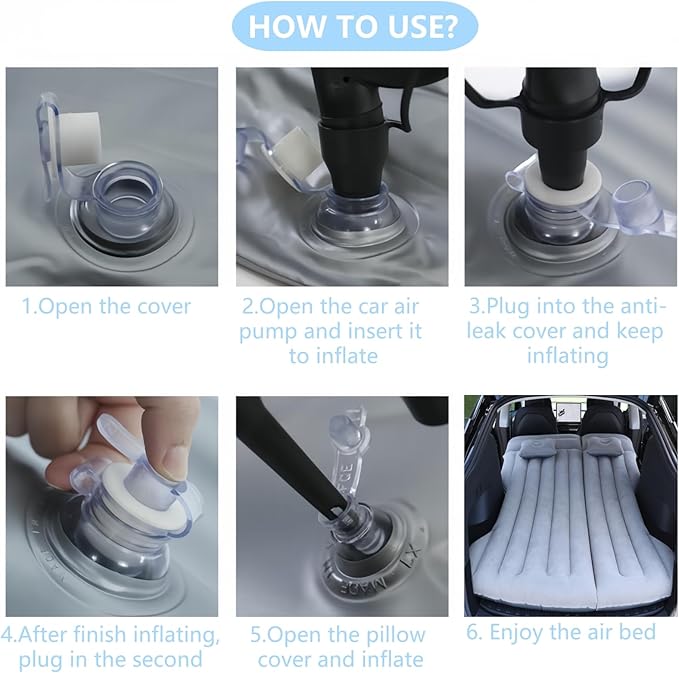 HOW TO USE?

1.Open the cover

2.Open the car air pump and insert it to inflate

3.Plug into the anti-leak cover and keep inflating

4.After finish inflating, plug in the second

5.Open the pillow cover and inflate

6. Enjoy the air bed