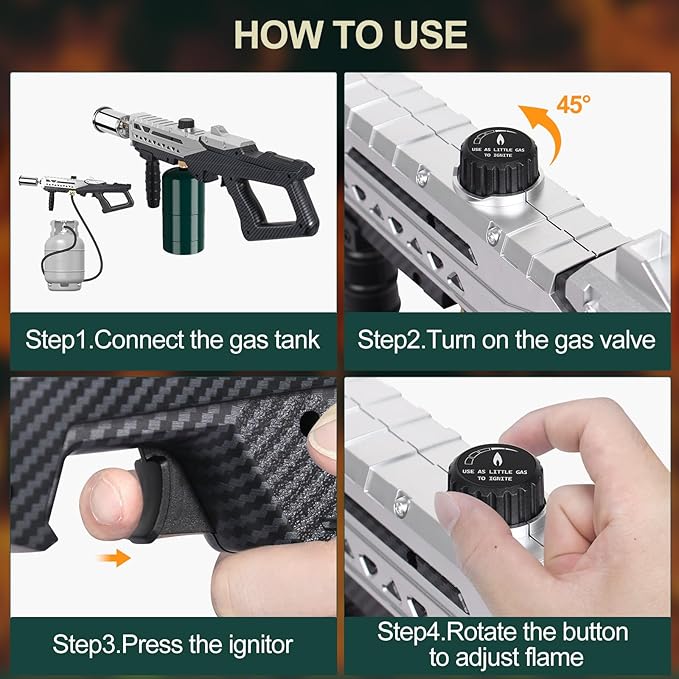 HOW TO USE

Step1.Connect the gas tank

45°

USE AS LITTLE GAS TO IGNITE

Step2.Turn on the gas valve

Step3.Press the ignitor

USE AS LITTLE GAS TO IGNITE

Step4.Rotate the button to adjust flame