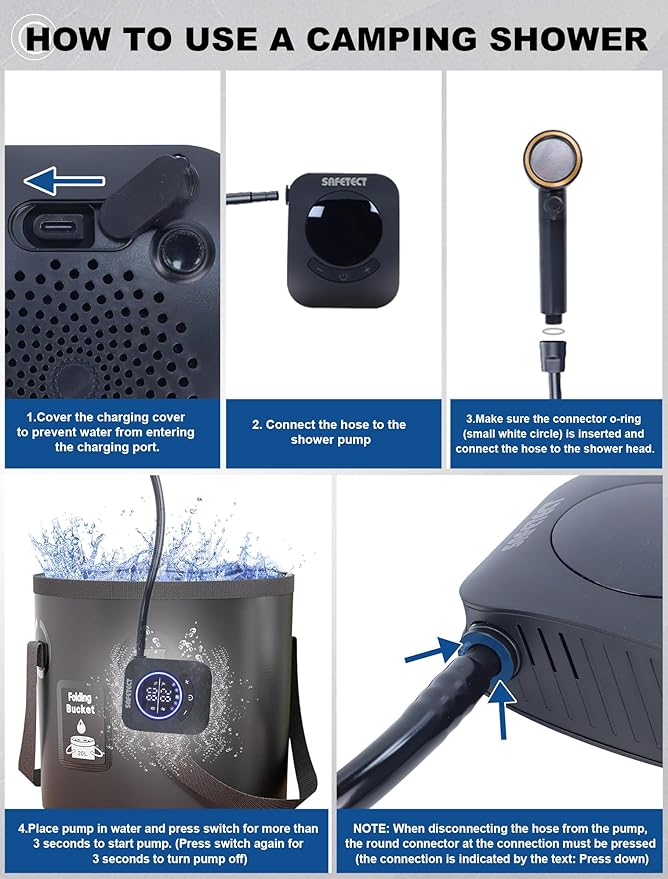 HOW TO USE A CAMPING SHOWER

SAFETECT

1.Cover the charging cover to prevent water from entering the charging port.

2. Connect the hose to the shower pump

3.Make sure the connector o-ring (small white circle) is inserted and connect the hose to the shower head.

Folding Bucket

SAFETECT

4.Place pump in water and press switch for more than 3 seconds to start pump. (Press switch again for 3 seconds to turn pump off)

NOTE: When disconnecting the hose from the pump, the round connector at the connection must be pressed (the connection is indicated by the text: Press down)