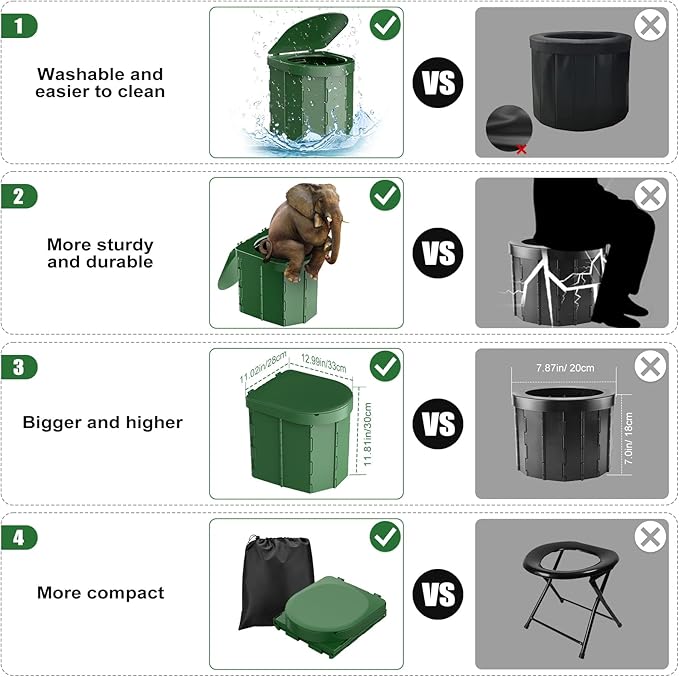 1

Washable and easier to clean

VS

2

More sturdy and durable

VS

3

Bigger and higher

11.02in/28cm

12.99in/33cm

11.81in/30cm

VS

7.87in/ 20cm

7.0in/ 18cm

4

More compact

VS