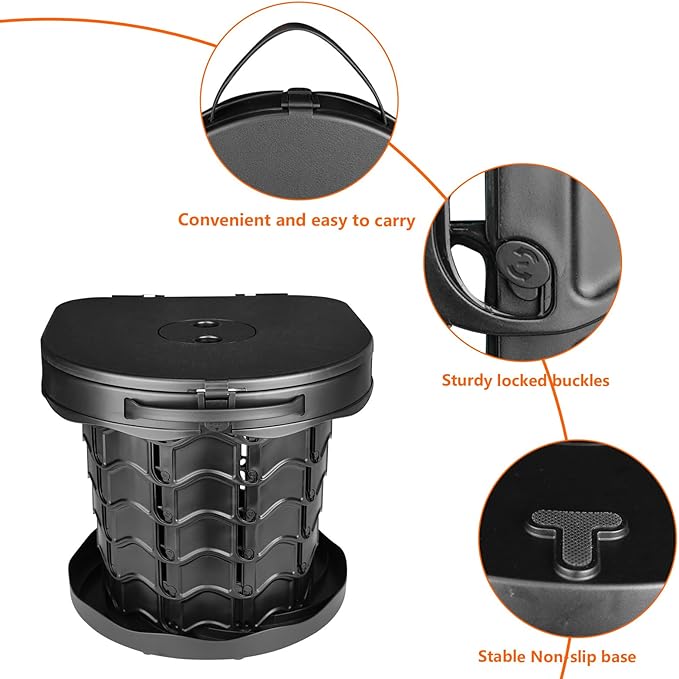 Convenient and easy to carry

Sturdy locked buckles

Stable Non-slip base