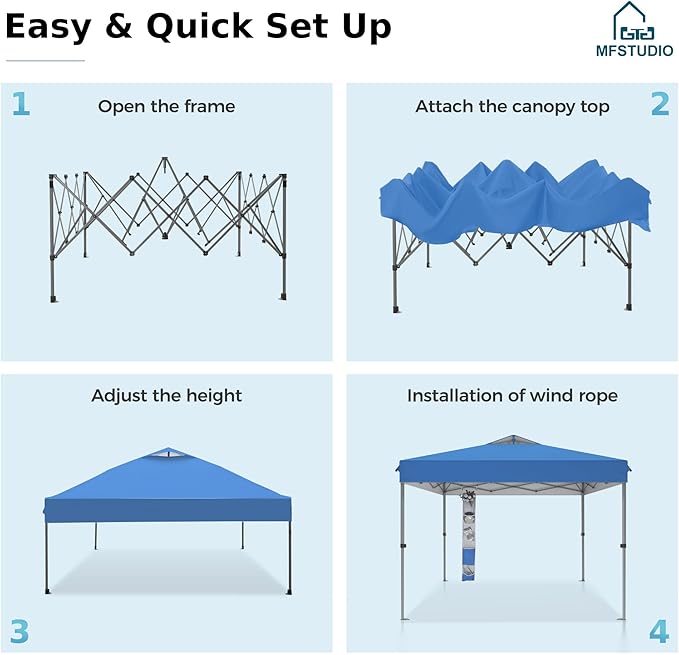 Easy & Quick Set Up

MFSTUDIO

1
Open the frame

Attach the canopy top
2

Adjust the height
3

Installation of wind rope
4