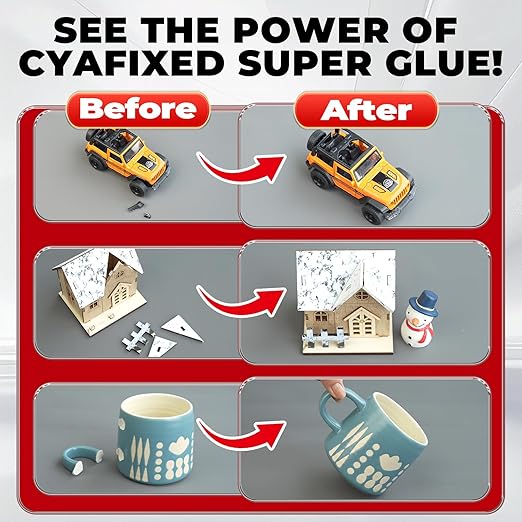 SEE THE POWER OF CYAFIXED SUPER GLUE!

Before

After