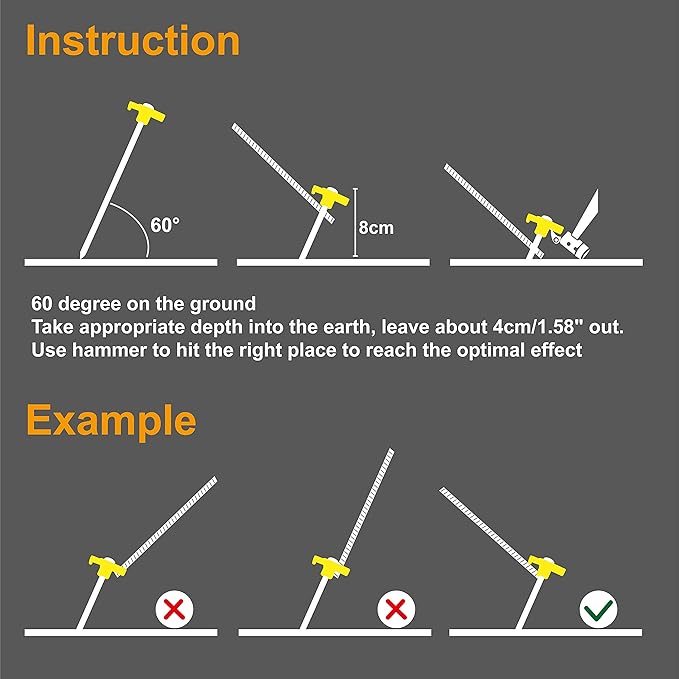 Instruction

60°

8cm

60 degree on the ground
Take appropriate depth into the earth, leave about 4cm/1.58" out.
Use hammer to hit the right place to reach the optimal effect

Example