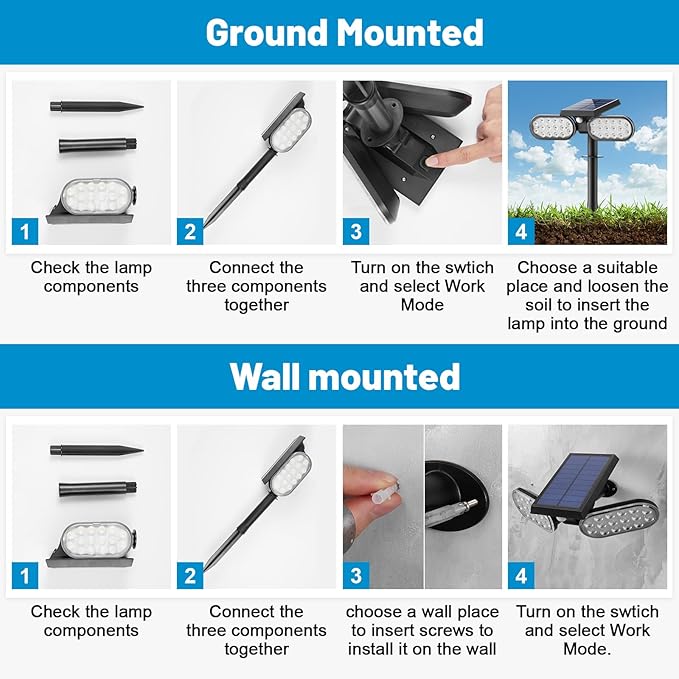 Ground Mounted

1

Check the lamp components

2

Connect the three components together

3

Turn on the swtich and select Work Mode

4

Choose a suitable place and loosen the soil to insert the lamp into the ground

Wall mounted

1

Check the lamp components

2

Connect the three components together

3

choose a wall place to insert screws to install it on the wall

4

Turn on the swtich and select Work Mode.