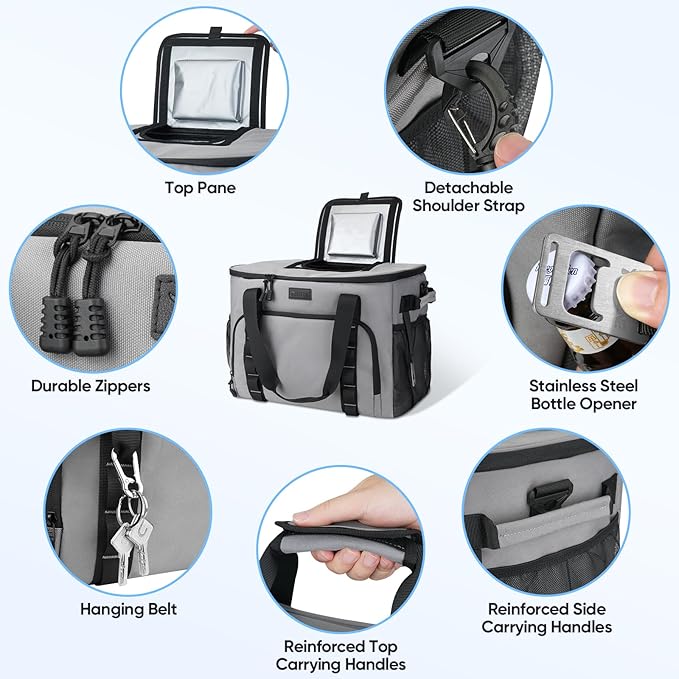 Top Pane

Detachable Shoulder Strap

Durable Zippers

Stainless Steel Bottle Opener

Hanging Belt

Reinforced Top Carrying Handles

Reinforced Side Carrying Handles