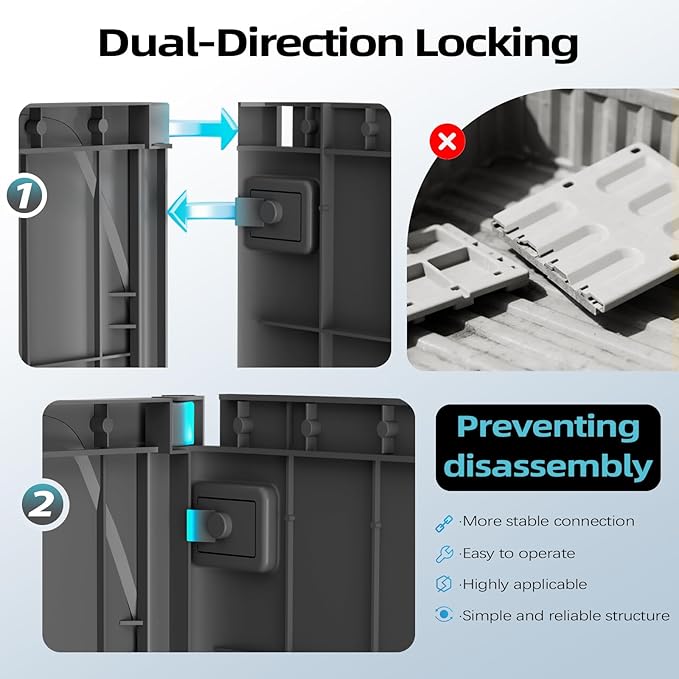 Dual-Direction Locking

1

2

Preventing disassembly

·More stable connection

·Easy to operate

·Highly applicable

·Simple and reliable structure