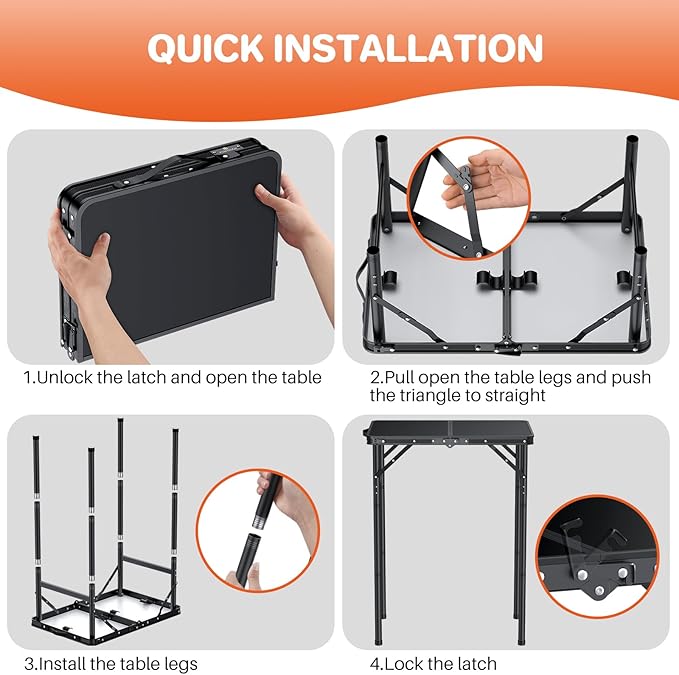 QUICK INSTALLATION

1.Unlock the latch and open the table

2.Pull open the table legs and push the triangle to straight

3.Install the table legs

4.Lock the latch