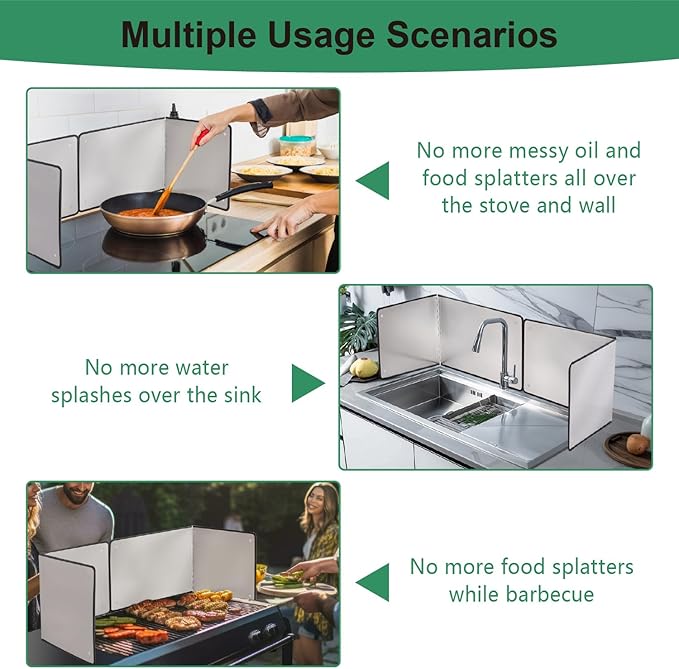 Multiple Usage Scenarios

No more messy oil and food splatters all over the stove and wall

No more water splashes over the sink

No more food splatters while barbecue