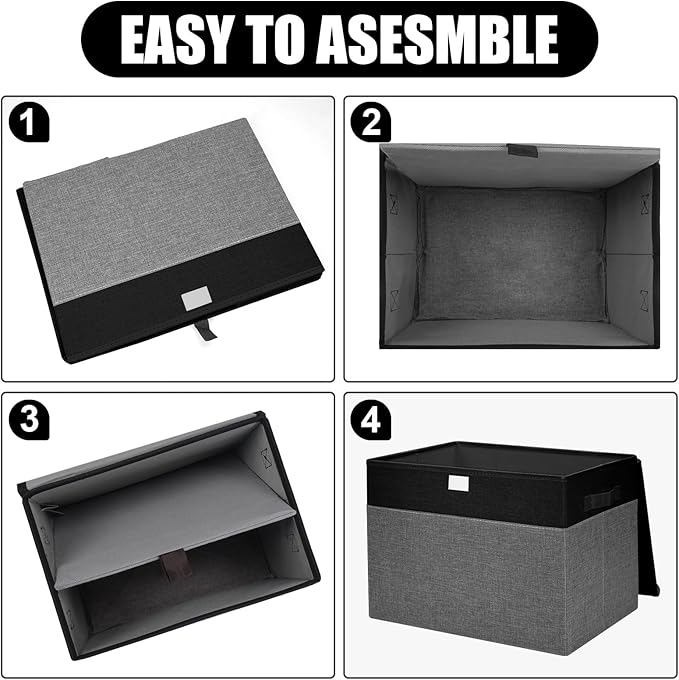 EASY TO ASESMBLE

1

2

3

4