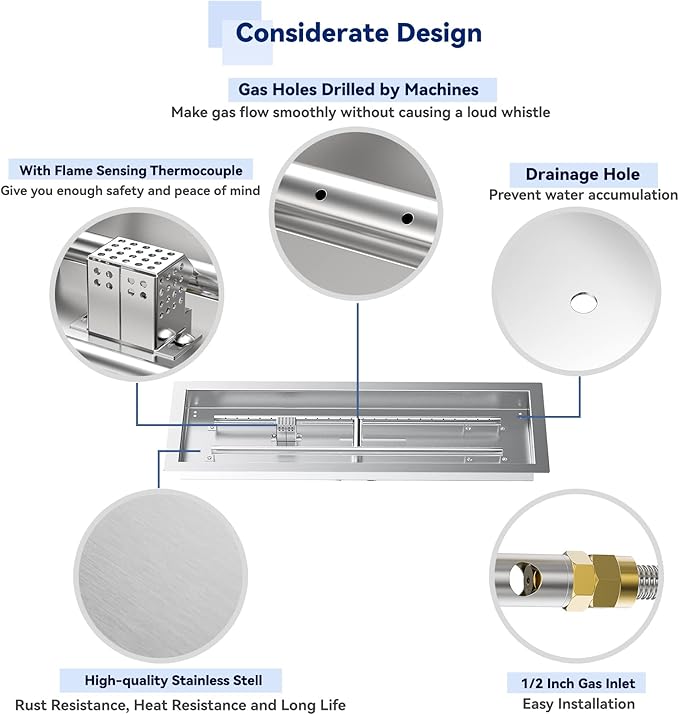 Considerate Design

Gas Holes Drilled by Machines
Make gas flow smoothly without causing a loud whistle

With Flame Sensing Thermocouple
Give you enough safety and peace of mind

Drainage Hole
Prevent water accumulation

High-quality Stainless Stell
Rust Resistance, Heat Resistance and Long Life

1/2 Inch Gas Inlet
Easy Installation