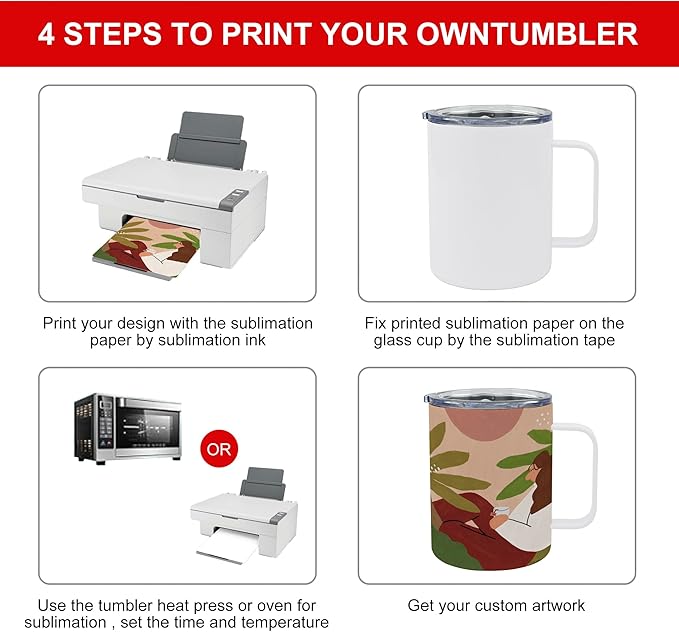 4 STEPS TO PRINT YOUR OWNTUMBLER

Print your design with the sublimation paper by sublimation ink

Fix printed sublimation paper on the glass cup by the sublimation tape

OR

Use the tumbler heat press or oven for sublimation , set the time and temperature

Get your custom artwork