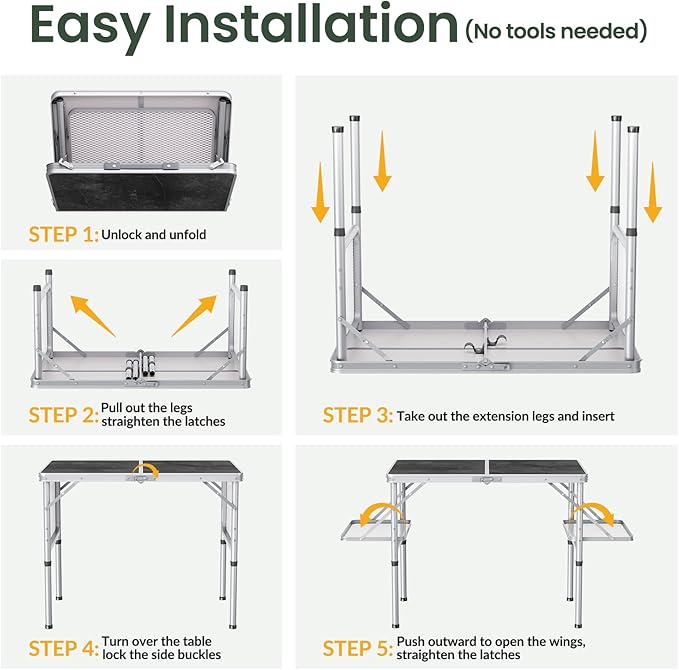 Easy Installation (No tools needed)

STEP 1: Unlock and unfold

STEP 2: Pull out the legs straighten the latches

STEP 3: Take out the extension legs and insert

STEP 4: Turn over the table lock the side buckles

STEP 5: Push outward to open the wings, straighten the latches