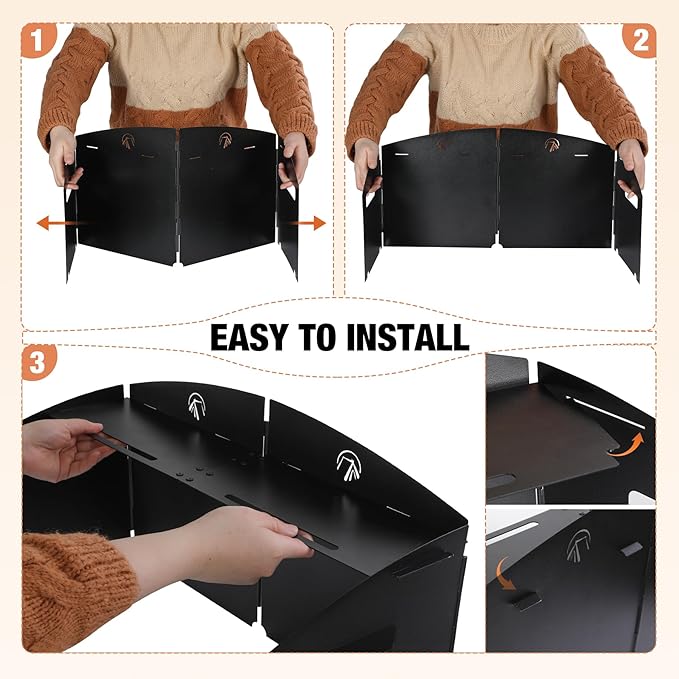 1

2

EASY TO INSTALL

3