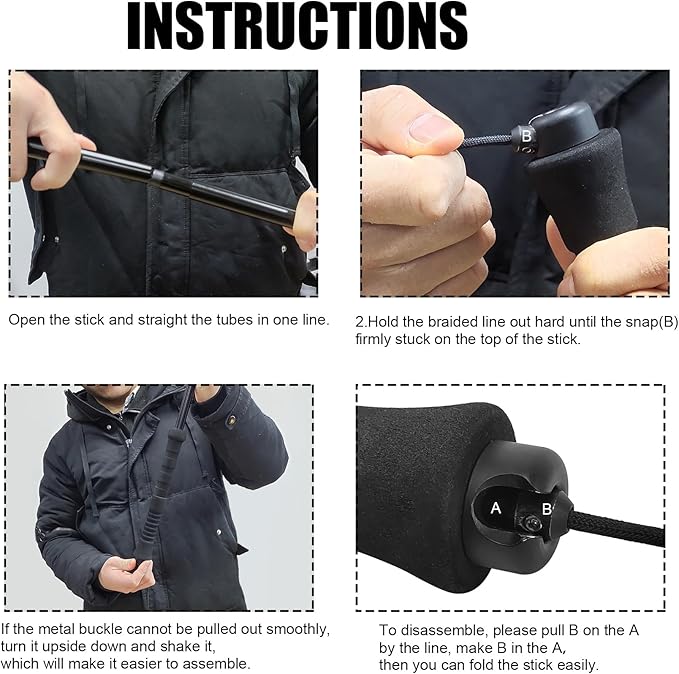 INSTRUCTIONS

B

Open the stick and straight the tubes in one line.

2.Hold the braided line out hard until the snap(B) firmly stuck on the top of the stick.

A

B

If the metal buckle cannot be pulled out smoothly, turn it upside down and shake it, which will make it easier to assemble.

To disassemble, please pull B on the A by the line, make B in the A, then you can fold the stick easily.