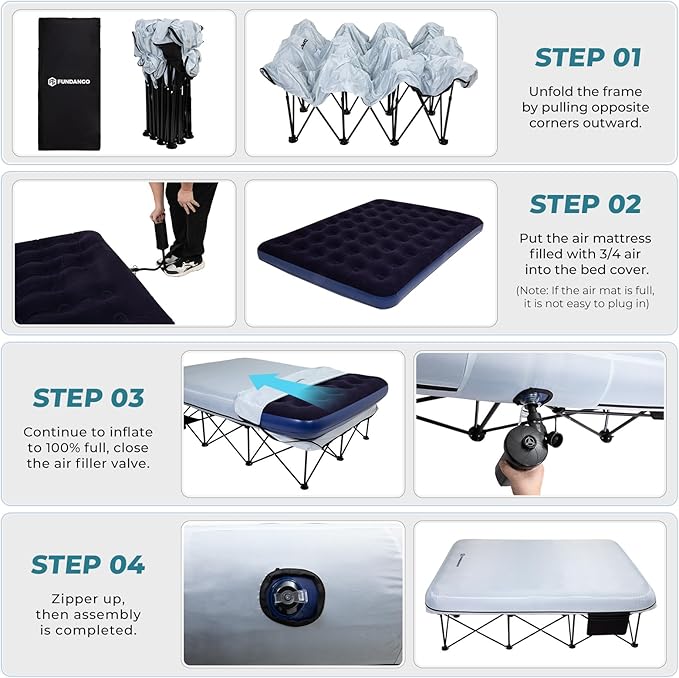 FUNDANGO

STEP 01

Unfold the frame by pulling opposite corners outward.

STEP 02

Put the air mattress filled with 3/4 air into the bed cover.

(Note: If the air mat is full, it is not easy to plug in)

STEP 03

Continue to inflate to 100% full, close the air filler valve.

STEP 04

Zipper up, then assembly is completed.