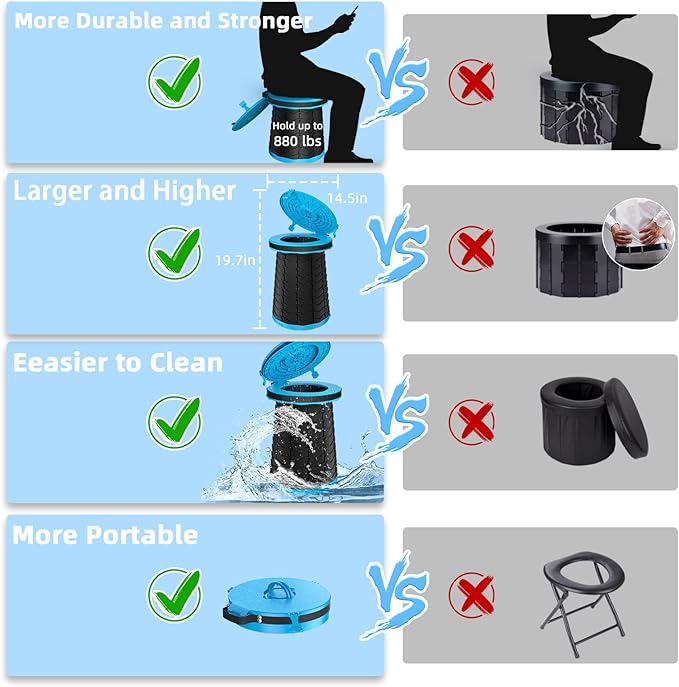 More Durable and Stronger

Hold up to 880 lbs

VS

Larger and Higher

14.5in

19.7in

VS

Eeasier to Clean

VS

More Portable

VS