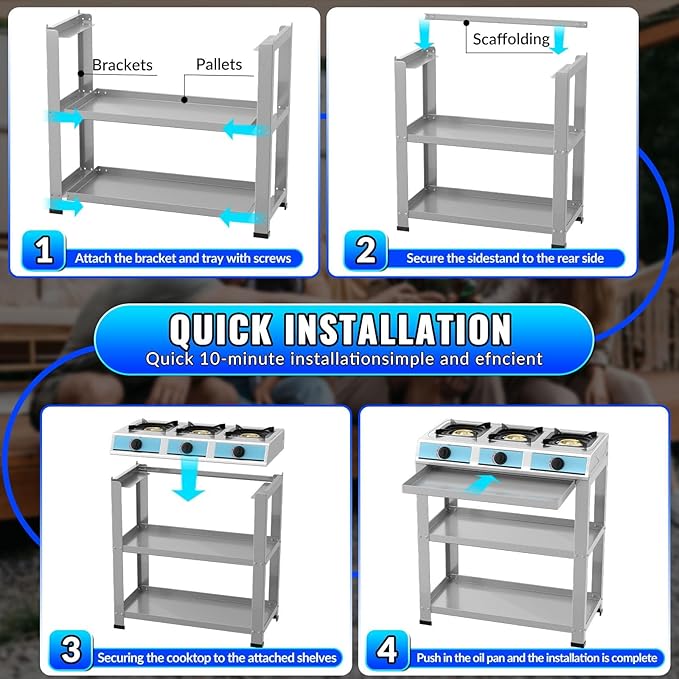 Brackets

Pallets

1 Attach the bracket and tray with screws

Scaffolding

2 Secure the sidestand to the rear side

QUICK INSTALLATION

Quick 10-minute installationsimple and efncient

3 Securing the cooktop to the attached shelves

4 Push in the oil pan and the installation is complete