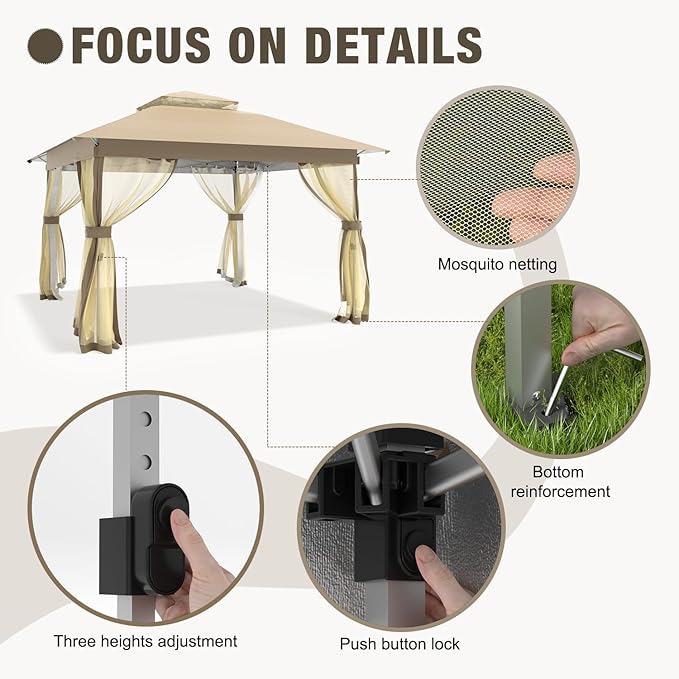 FOCUS ON DETAILS

Mosquito netting

Bottom reinforcement

Three heights adjustment

Push button lock