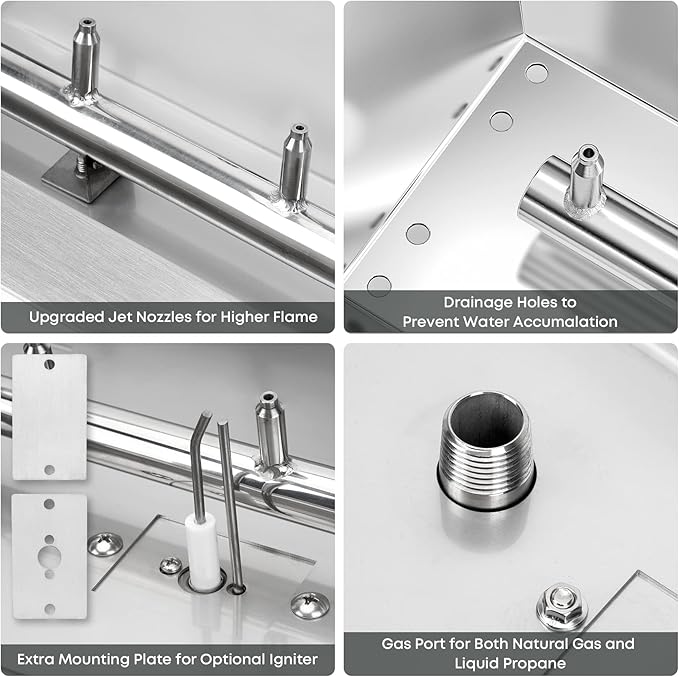 Upgraded Jet Nozzles for Higher Flame

Drainage Holes to Prevent Water Accumalation

Extra Mounting Plate for Optional Igniter

Gas Port for Both Natural Gas and Liquid Propane