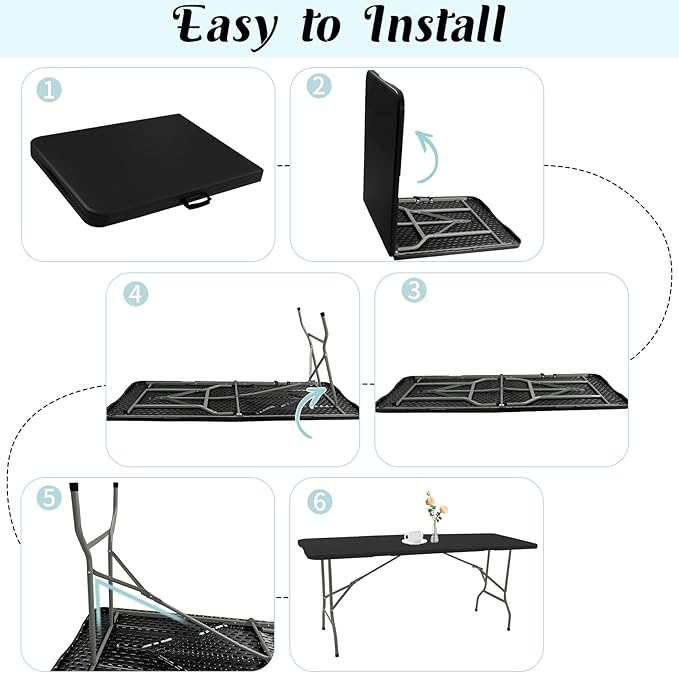 Easy to Install

1

2

4

3

5

6