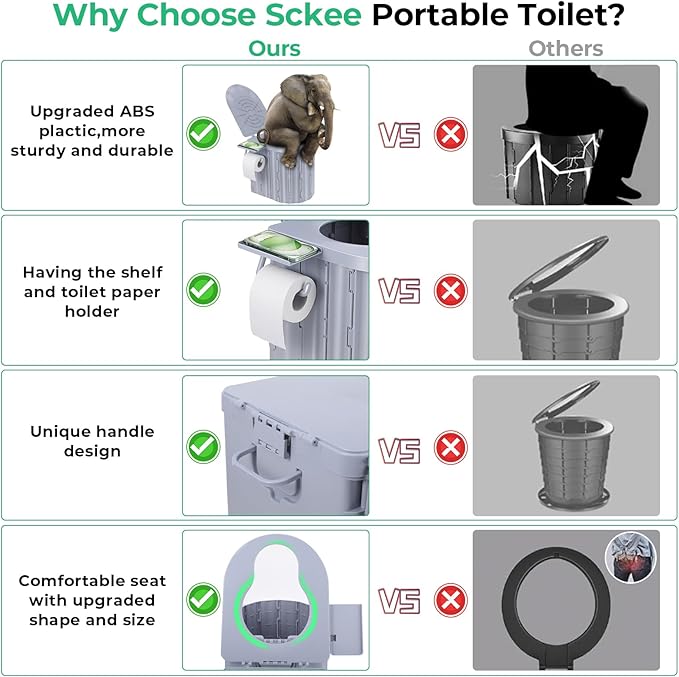 Why Choose Sckee Portable Toilet?

Ours

Others

Upgraded ABS plactic,more sturdy and durable

VS

Having the shelf and toilet paper holder

VS

Unique handle design

VS

Comfortable seat with upgraded shape and size

VS