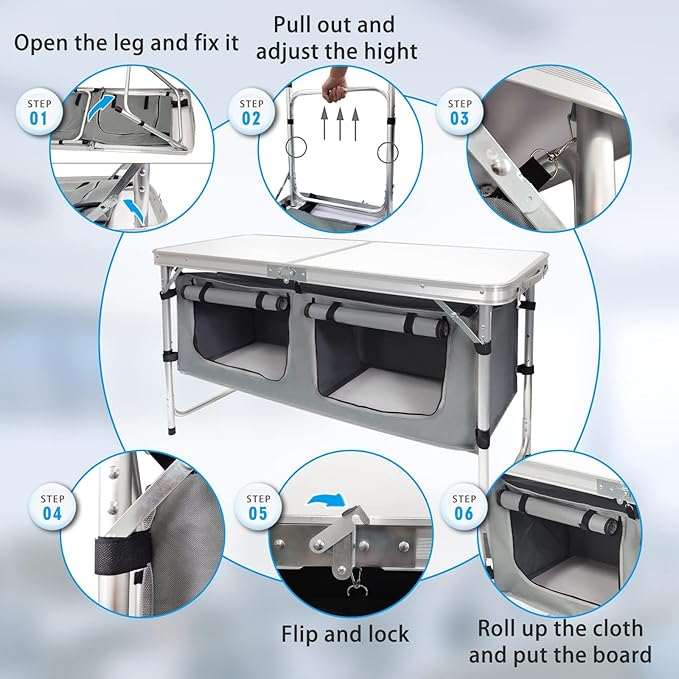 Open the leg and fix it

Pull out and adjust the hight

STEP 01

STEP 02

STEP 03

STEP 04

STEP 05

STEP 06

Flip and lock

Roll up the cloth and put the board