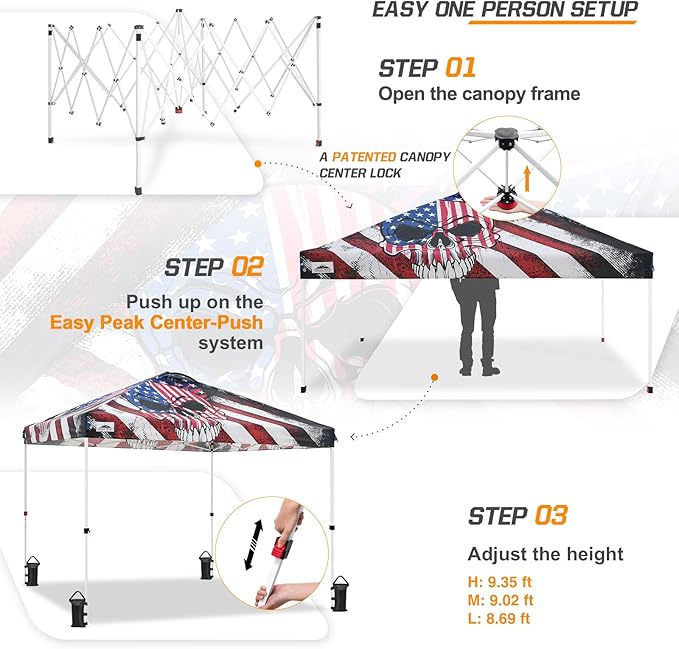 EASY ONE PERSON SETUP

STEP 01
Open the canopy frame

A PATENTED CANOPY CENTER LOCK

STEP 02
Push up on the Easy Peak Center-Push system

STEP 03
Adjust the height

H: 9.35 ft
M: 9.02 ft
L: 8.69 ft