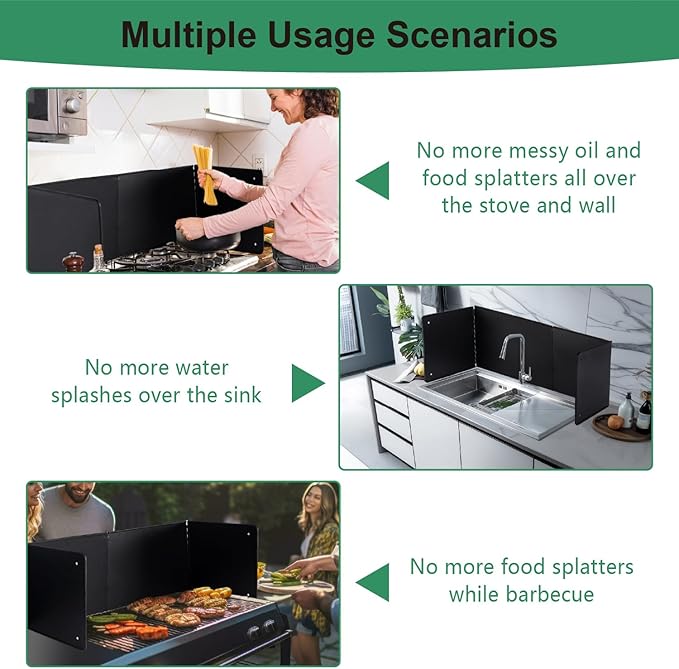 Multiple Usage Scenarios

No more messy oil and food splatters all over the stove and wall

No more water splashes over the sink

No more food splatters while barbecue