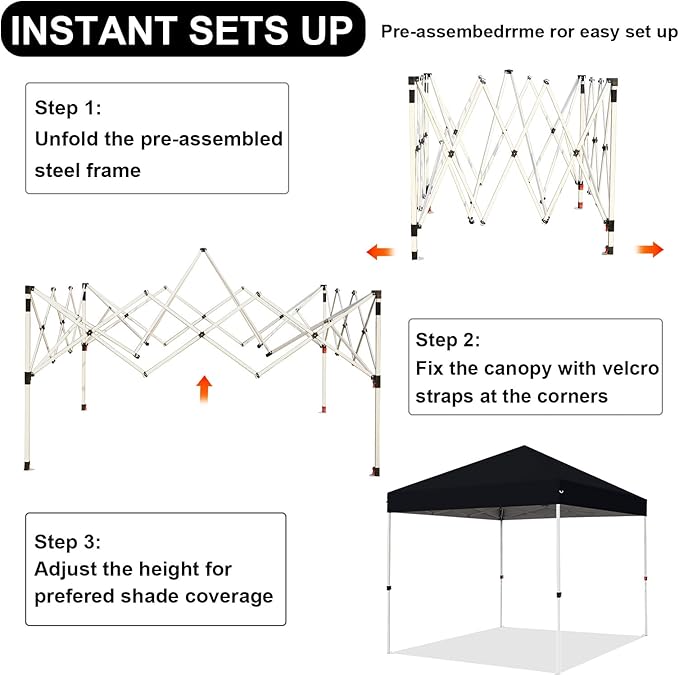 INSTANT SETS UP

Pre-assembedrrme ror easy set up

Step 1:
Unfold the pre-assembled steel frame

Step 2:
Fix the canopy with velcro straps at the corners

Step 3:
Adjust the height for prefered shade coverage