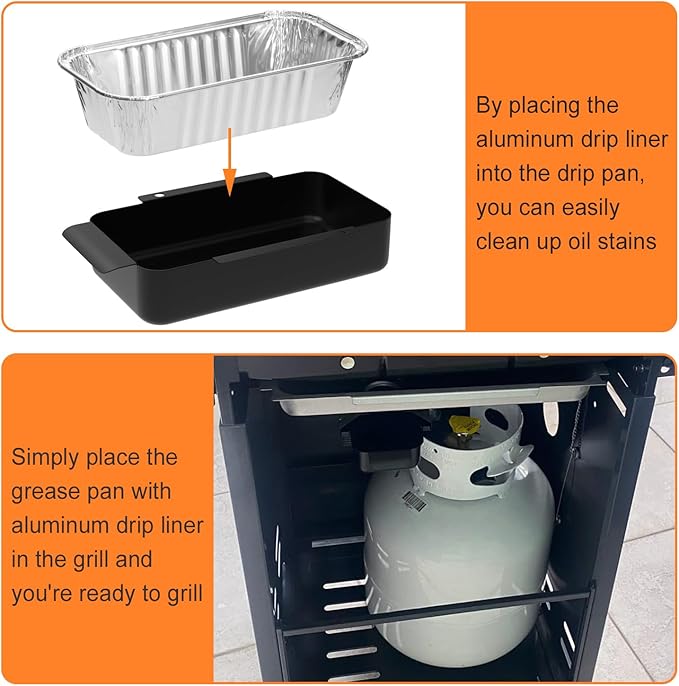 By placing the aluminum drip liner into the drip pan, you can easily clean up oil stains

Simply place the grease pan with aluminum drip liner in the grill and you're ready to grill