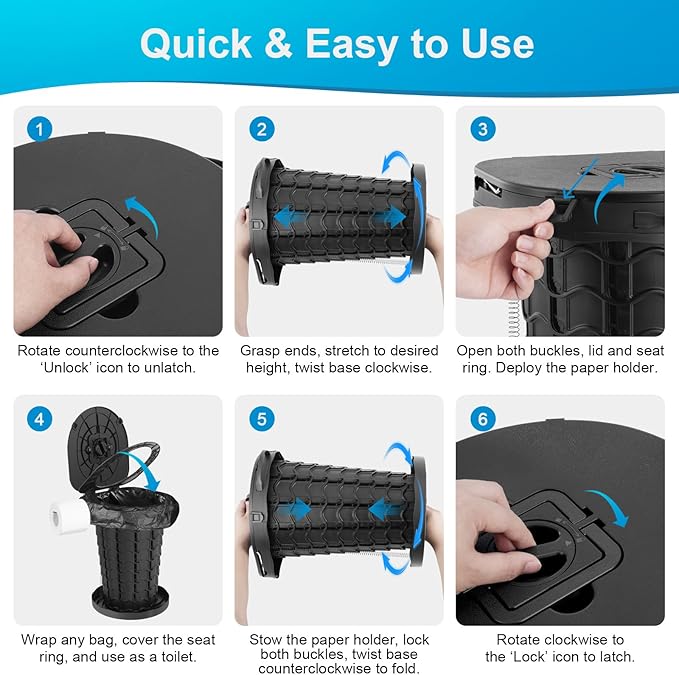 Quick & Easy to Use

1

Rotate counterclockwise to the 'Unlock' icon to unlatch.

2

Grasp ends, stretch to desired height, twist base clockwise.

3

Open both buckles, lid and seat ring. Deploy the paper holder.

4

Wrap any bag, cover the seat ring, and use as a toilet.

5

Stow the paper holder, lock both buckles, twist base counterclockwise to fold.

6

Rotate clockwise to the 'Lock' icon to latch.