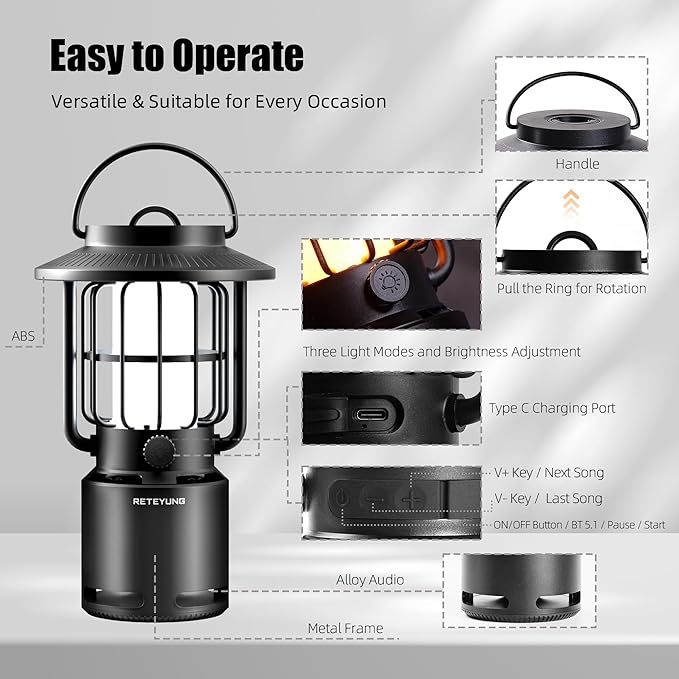 Easy to Operate

Versatile & Suitable for Every Occasion

Handle

Pull the Ring for Rotation

ABS

Three Light Modes and Brightness Adjustment

Type C Charging Port

V+ Key / Next Song

V- Key / Last Song

ON/OFF Button / BT 5.1 / Pause / Start

RETEYUNG

Alloy Audio

Metal Frame