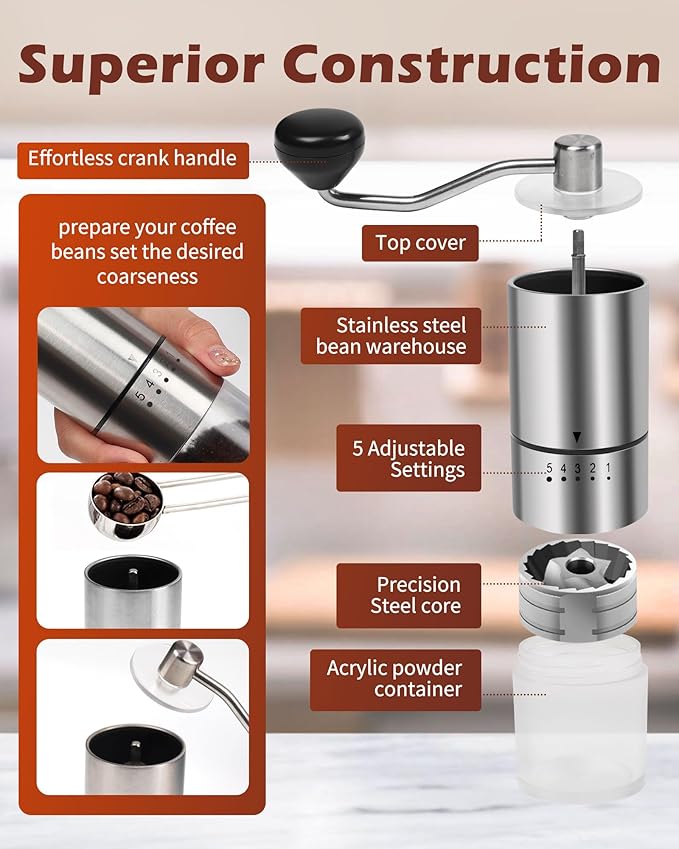 Superior Construction

Effortless crank handle

prepare your coffee beans set the desired coarseness

5 4 3

Top cover

Stainless steel bean warehouse

5 Adjustable Settings

5 4 3 2 1

Precision Steel core

Acrylic powder container