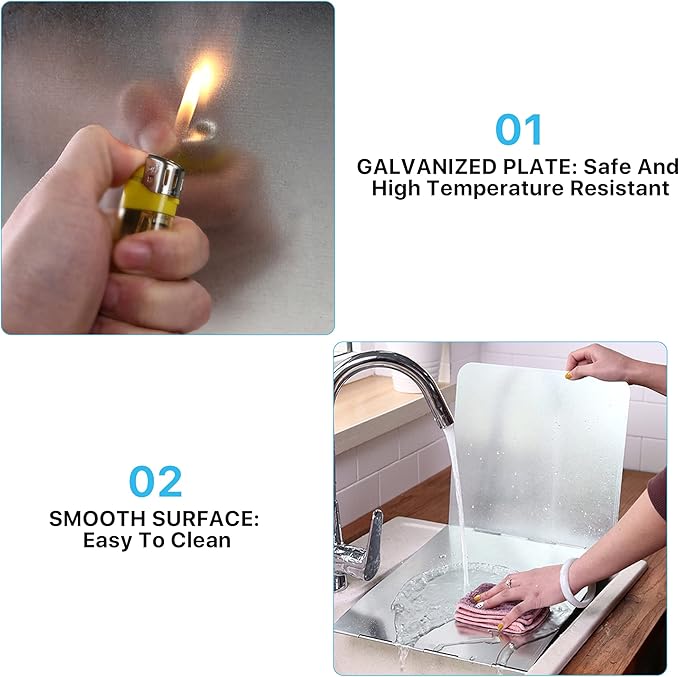 01
GALVANIZED PLATE: Safe And High Temperature Resistant

02
SMOOTH SURFACE: Easy To Clean