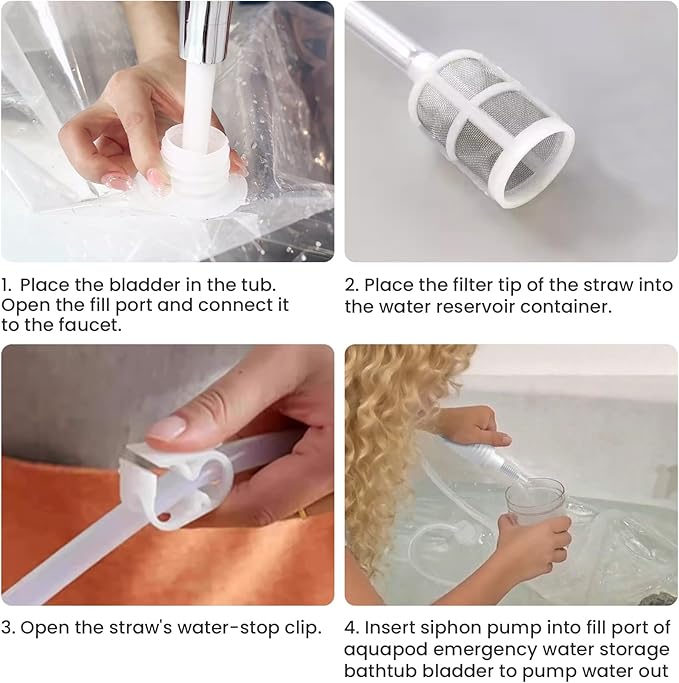 1. Place the bladder in the tub. Open the fill port and connect it to the faucet.

2. Place the filter tip of the straw into the water reservoir container.

3. Open the straw's water-stop clip.

4. Insert siphon pump into fill port of aquapod emergency water storage bathtub bladder to pump water out