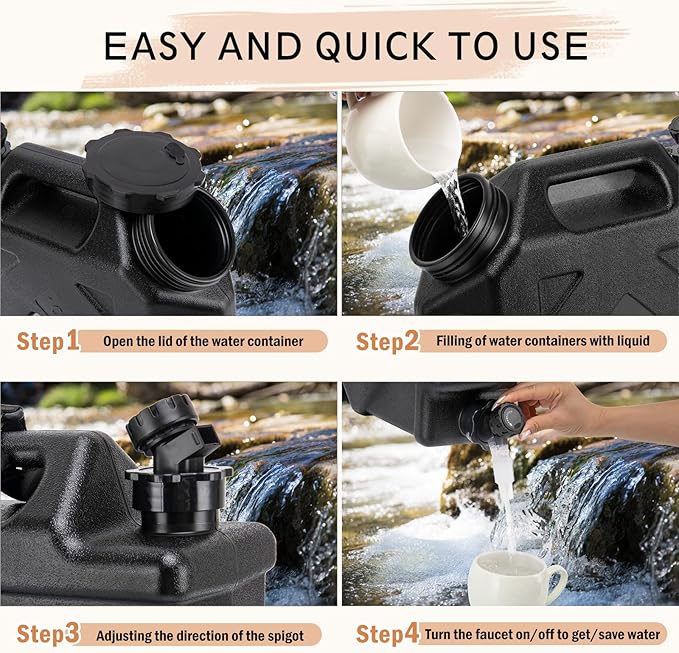 EASY AND QUICK TO USE

Step1 Open the lid of the water container

Step2 Filling of water containers with liquid

Step3 Adjusting the direction of the spigot

Step4 Turn the faucet on/off to get/save water