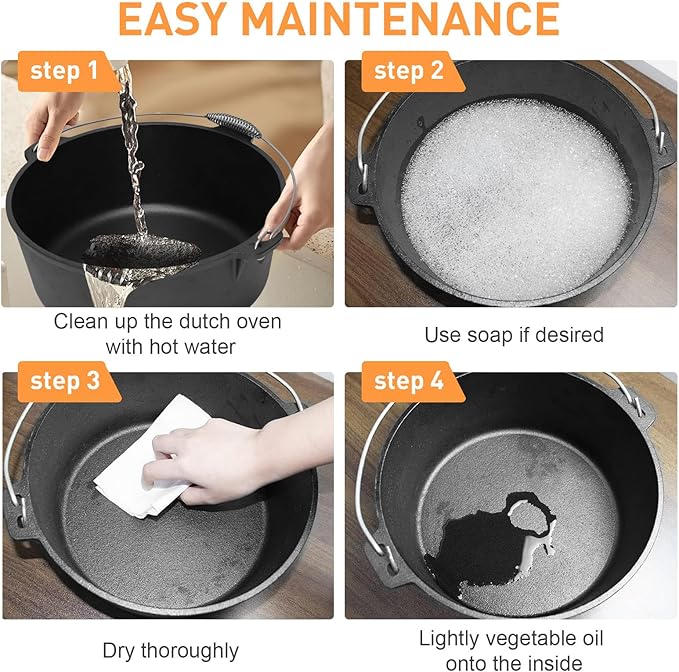 EASY MAINTENANCE

step 1

Clean up the dutch oven with hot water

step 2

Use soap if desired

step 3

Dry thoroughly

step 4

Lightly vegetable oil onto the inside