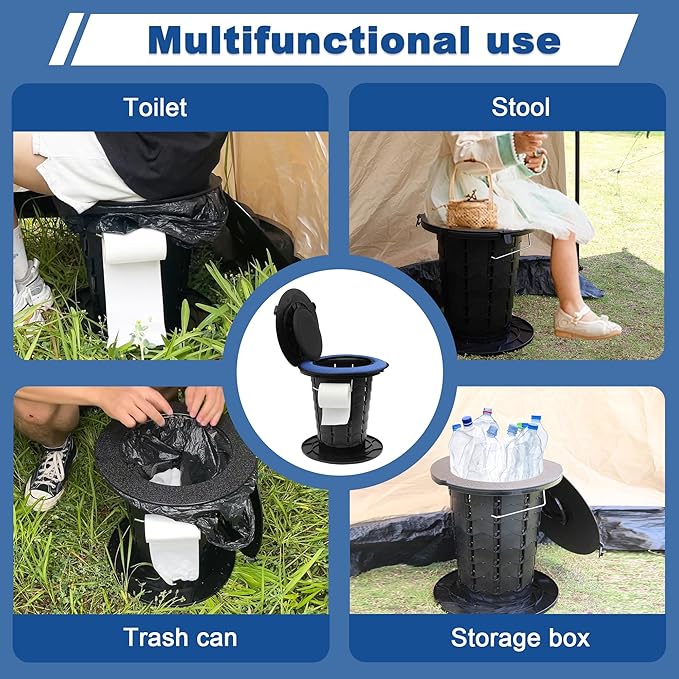 Multifunctional use

Toilet

Stool

Trash can

Storage box