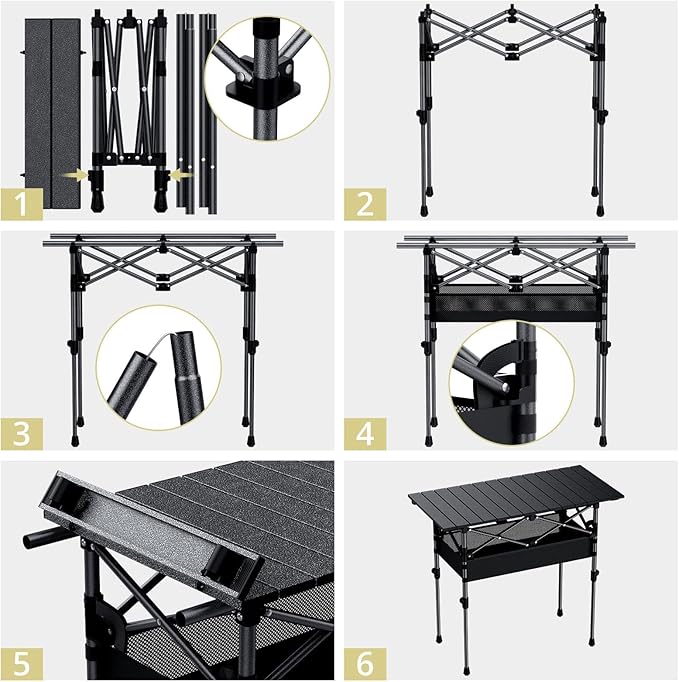 1

2

3

4

5

6