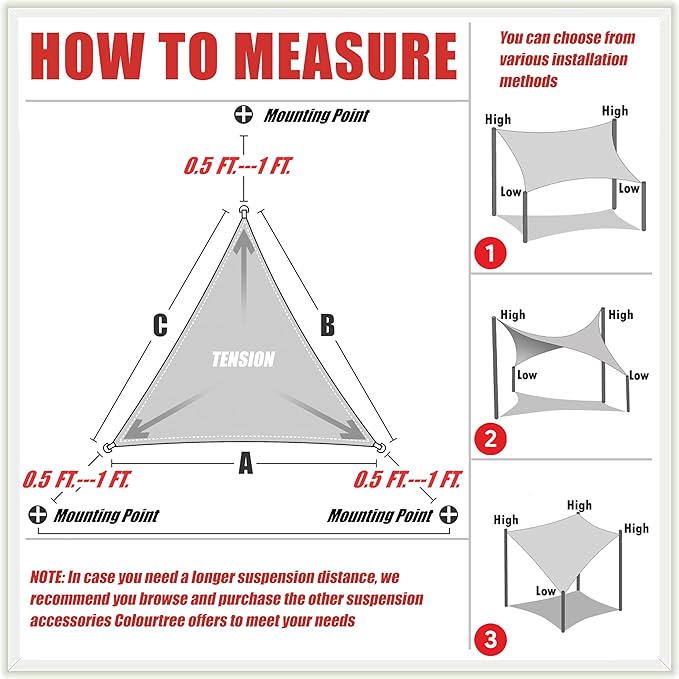 HOW TO MEASURE

Mounting Point

0.5 FT.---1 FT.

C

B

TENSION

A

0.5 FT.---1 FT.

0.5 FT.---1 FT.

Mounting Point

Mounting Point

NOTE: In case you need a longer suspension distance, we recommend you browse and purchase the other suspension accessories Colourtree offers to meet your needs

You can choose from various installation methods

High

High

Low

Low

1

High

High

Low

Low

2

High

High

High

Low

3