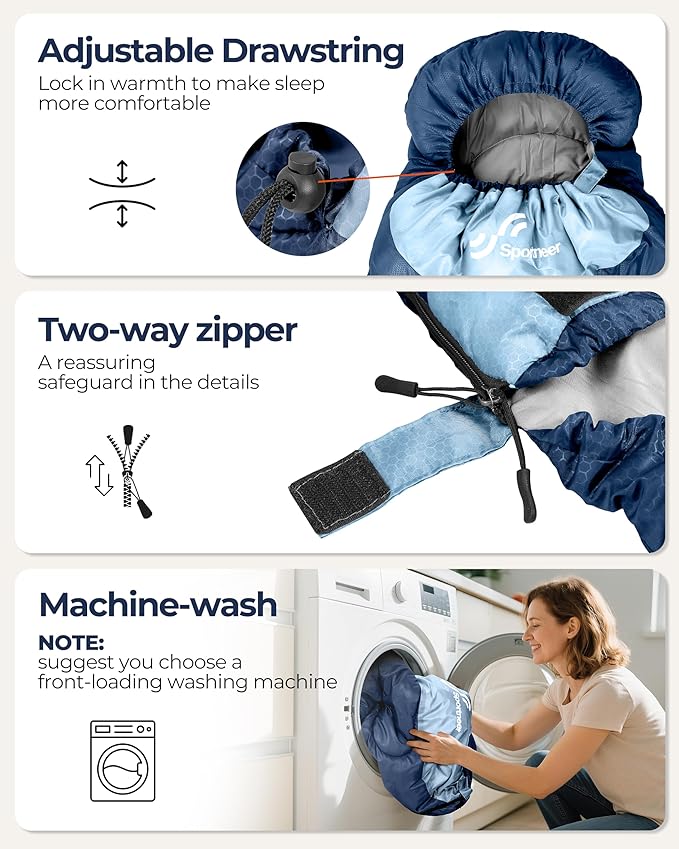 Adjustable Drawstring
Lock in warmth to make sleep more comfortable

Sportneer

Two-way zipper
A reassuring safeguard in the details

Machine-wash
NOTE:
suggest you choose a front-loading washing machine

Sportneer