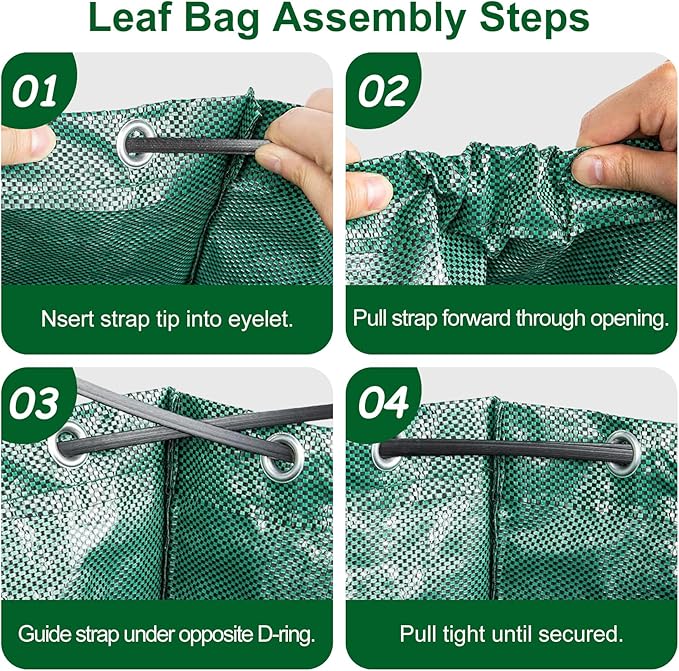 Leaf Bag Assembly Steps

01

Nsert strap tip into eyelet.

02

Pull strap forward through opening.

03

Guide strap under opposite D-ring.

04

Pull tight until secured.